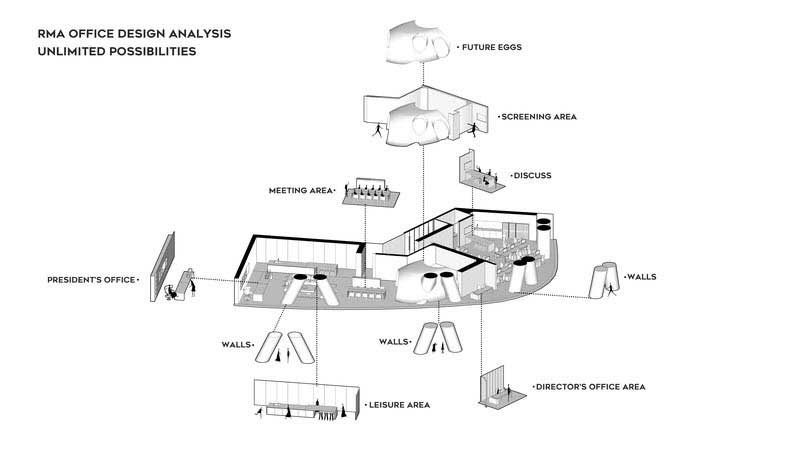 RMA OFFICE DESIGN ANALYSIS
UNLIMITED POSSIBILITIES

• FUTURE EGGS

• SCREENING AREA

• DISCUSS

MEETING AREA •

PRESIDENT'S OFFICE •

• WALLS

WALLS •

WALLS •

• DIRECTOR'S OFFICE AREA

• LEISURE AREA