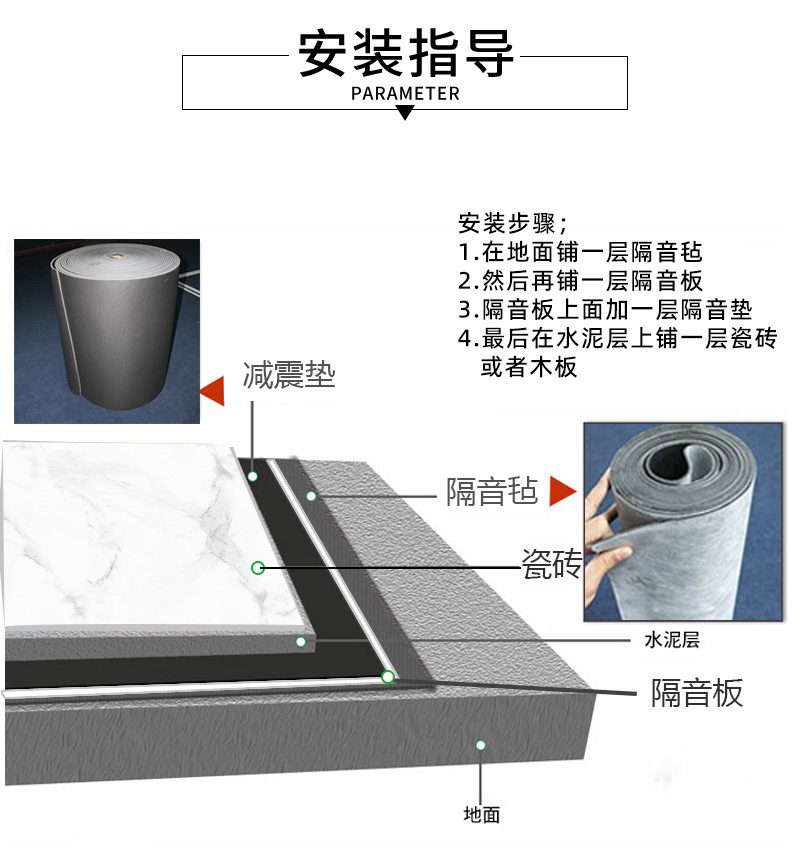 安装指导
PARAMETER

安装步骤;
1.在地面铺一层隔音毡
2.然后再铺一层隔音板
3.隔音板上面加一层隔音垫
4.最后在水泥层上铺一层瓷砖或者木板

减震垫

隔音毡

瓷砖

水泥层

隔音板

地面